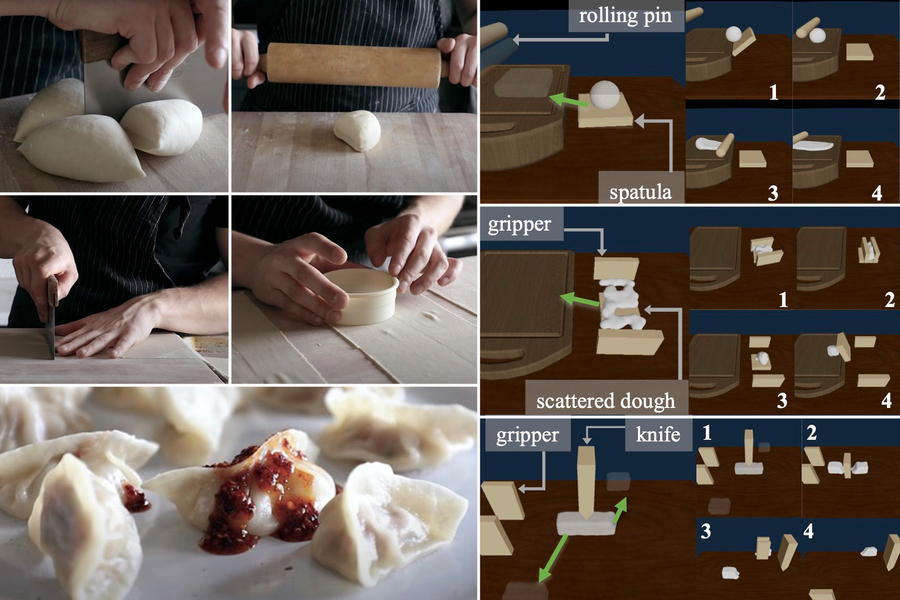 rolling pin
1
2
3
4
spatula
gripper
1
2
3
4
scattered dough
gripper
knife
1
2
3
4