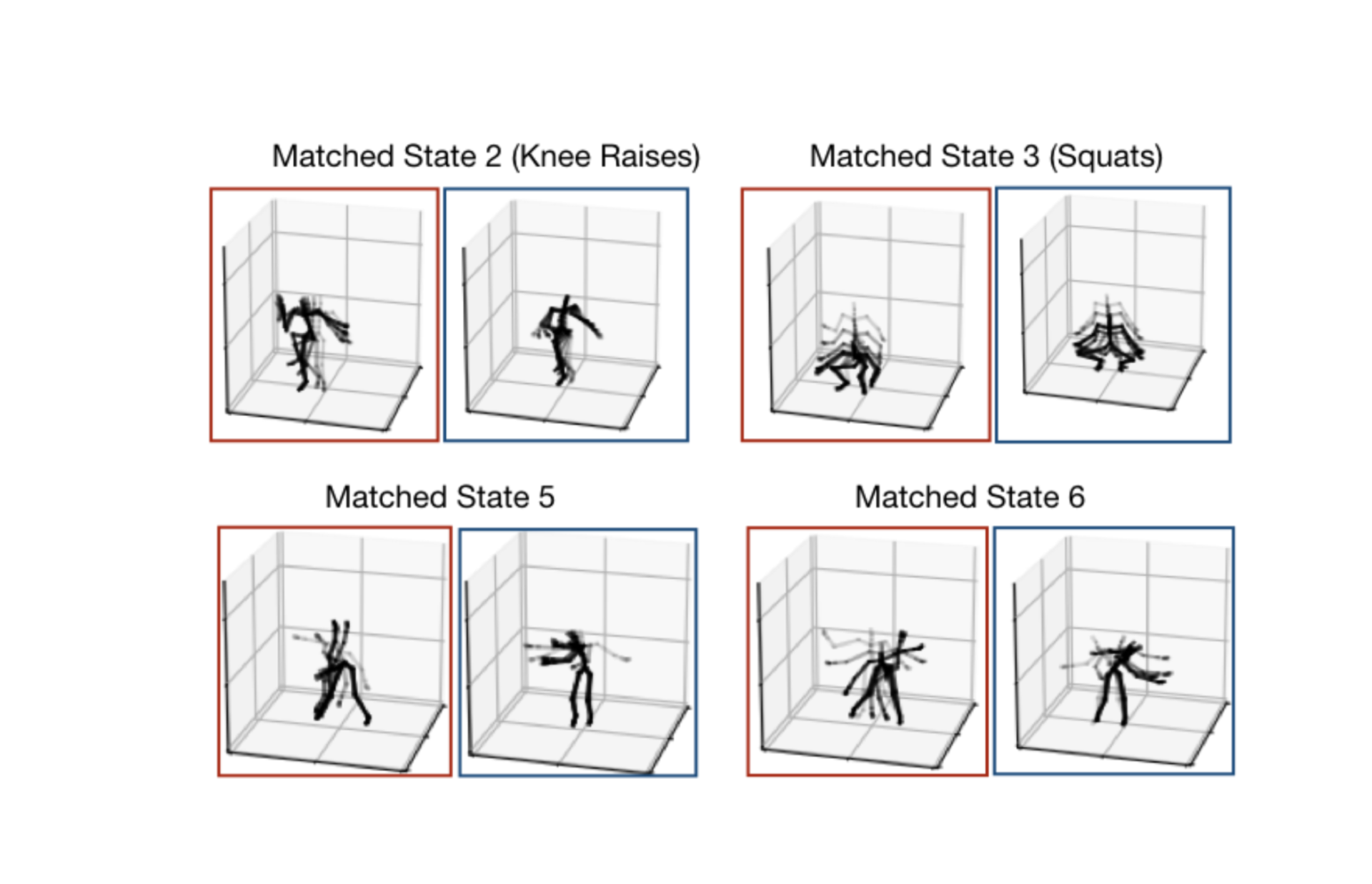 Matched State 2 (Knee Raises)

Matched State 3 (Squats)

Matched State 5

Matched State 6